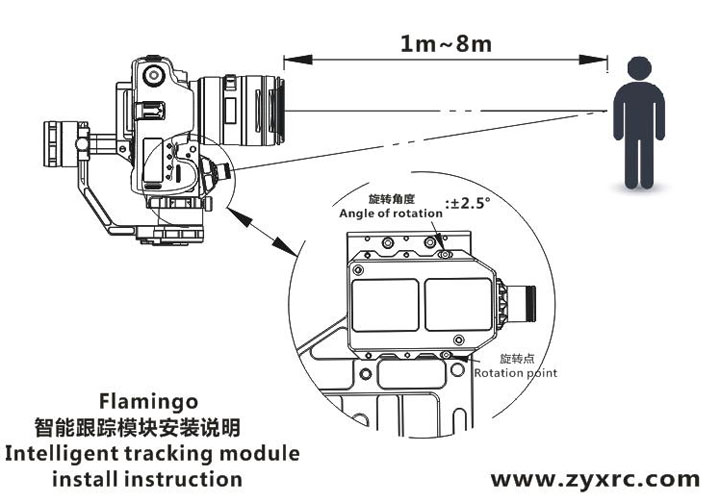 1m~8m

旋转角度
Angle of rotation :±2.5°

旋转点
Rotation point

Flamingo
智能跟踪模块安装说明
Intelligent tracking module install instruction

www.zyxrc.com